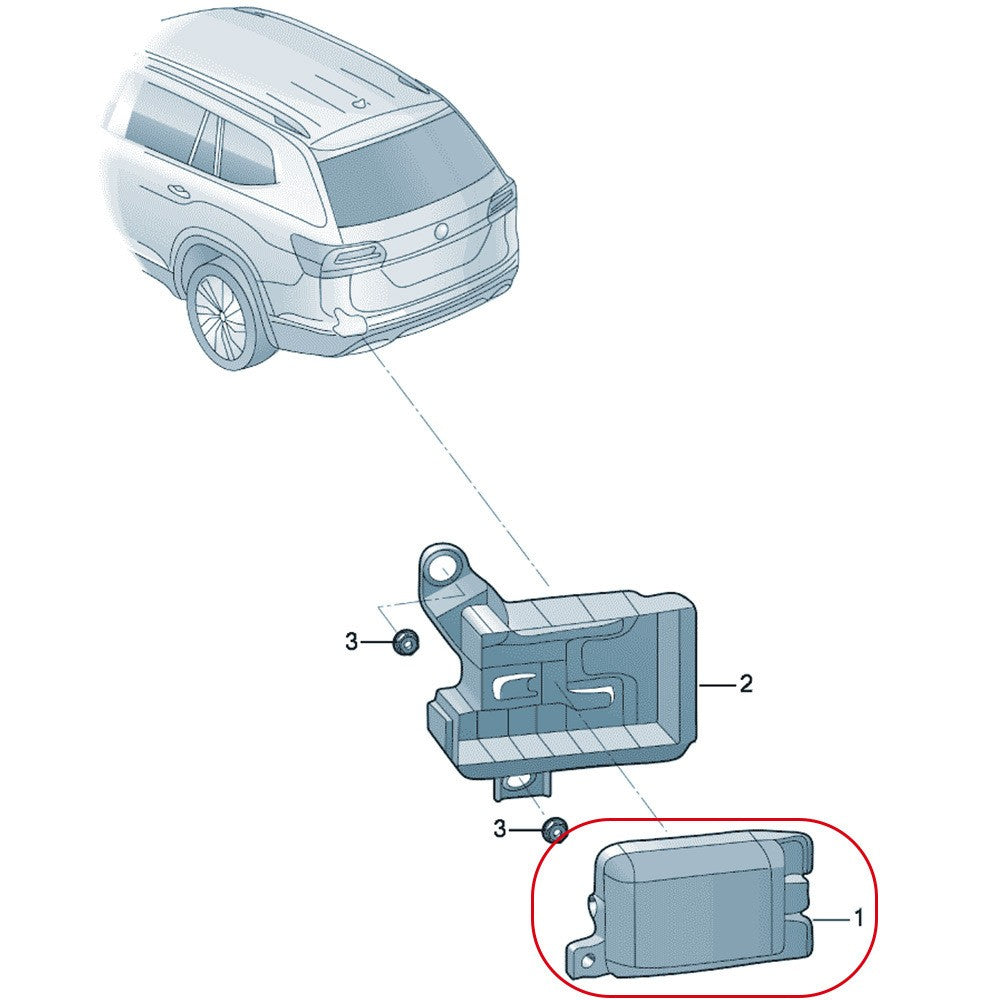 3
2
3
1